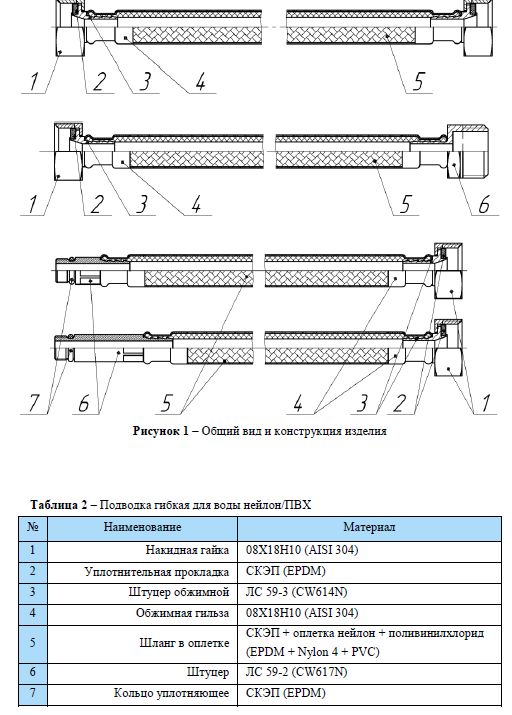 1 2 3 4 5

1 2 3 4 5 6

7 6 5 4 3 2 1

**Рисунок 1** – Общий вид и конструкция изделия

**Таблица 2** – Подводка гибкая для воды нейлон/ПВХ

| № | Наименование | Материал |
|---|---|---|
| 1 | Накидная гайка | 08Х18Н10 (AISI 304) |
| 2 | Уплотнительная прокладка | СКЭП (EPDM) |
| 3 | Штуцер обжимной | ЛС 59-3 (CW614N) |
| 4 | Обжимная гильза | 08Х18Н10 (AISI 304) |
| 5 | Шланг в оплетке | СКЭП + оплетка нейлон + поливинилхлорид (EPDM + Nylon 4 + PVC) |
| 6 | Штуцер | ЛС 59-2 (CW617N) |
| 7 | Кольцо уплотняющее | СКЭП (EPDM) |